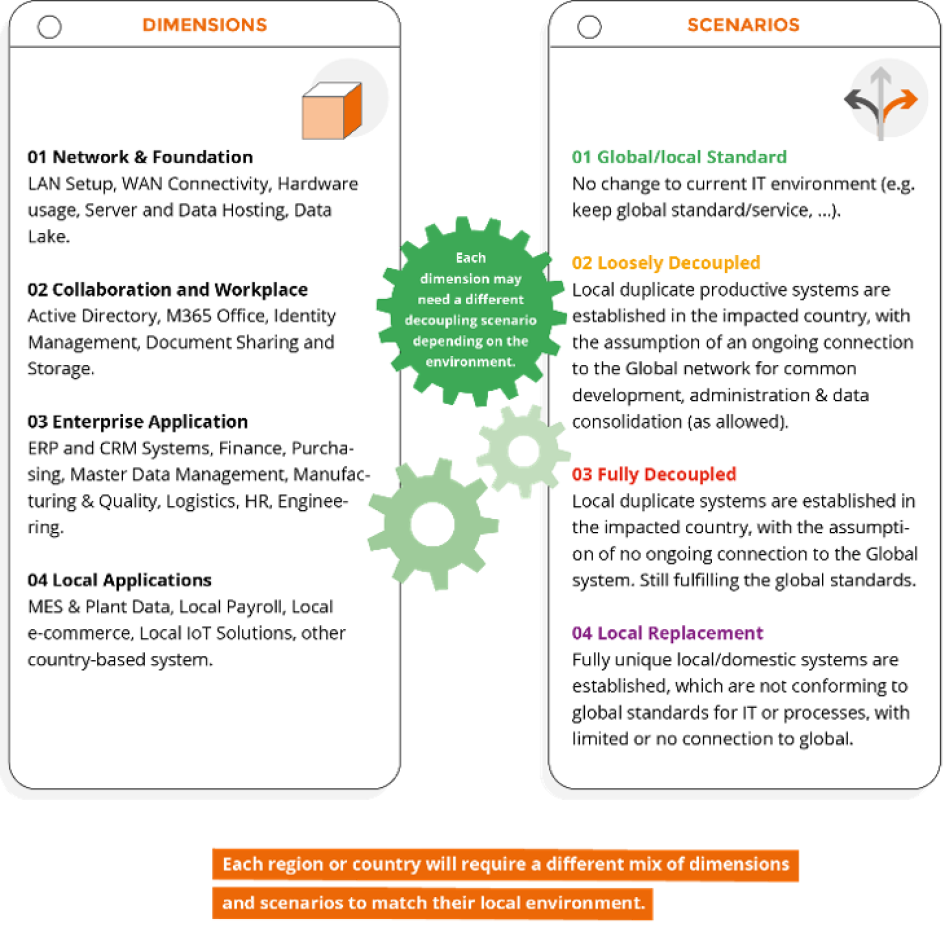 DIMENSIONS

01 Network & Foundation
LAN Setup, WAN Connectivity, Hardware usage, Server and Data Hosting, Data Lake.

02 Collaboration and Workplace
Active Directory, M365 Office, Identity Management, Document Sharing and Storage.

03 Enterprise Application
ERP and CRM Systems, Finance, Purchasing, Master Data Management, Manufacturing & Quality, Logistics, HR, Engineering.

04 Local Applications
MES & Plant Data, Local Payroll, Local e-commerce, Local IoT Solutions, other country-based system.

Each dimension may need a different decoupling scenario depending on the environment.

SCENARIOS

01 Global/local Standard
No change to current IT environment (e.g. keep global standard/service, ...).

02 Loosely Decoupled
Local duplicate productive systems are established in the impacted country, with the assumption of an ongoing connection to the Global network for common development, administration & data consolidation (as allowed).

03 Fully Decoupled
Local duplicate systems are established in the impacted country, with the assumption of no ongoing connection to the Global system. Still fulfilling the global standards.

04 Local Replacement
Fully unique local/domestic systems are established, which are not conforming to global standards for IT or processes, with limited or no connection to global.

Each region or country will require a different mix of dimensions and scenarios to match their local environment.